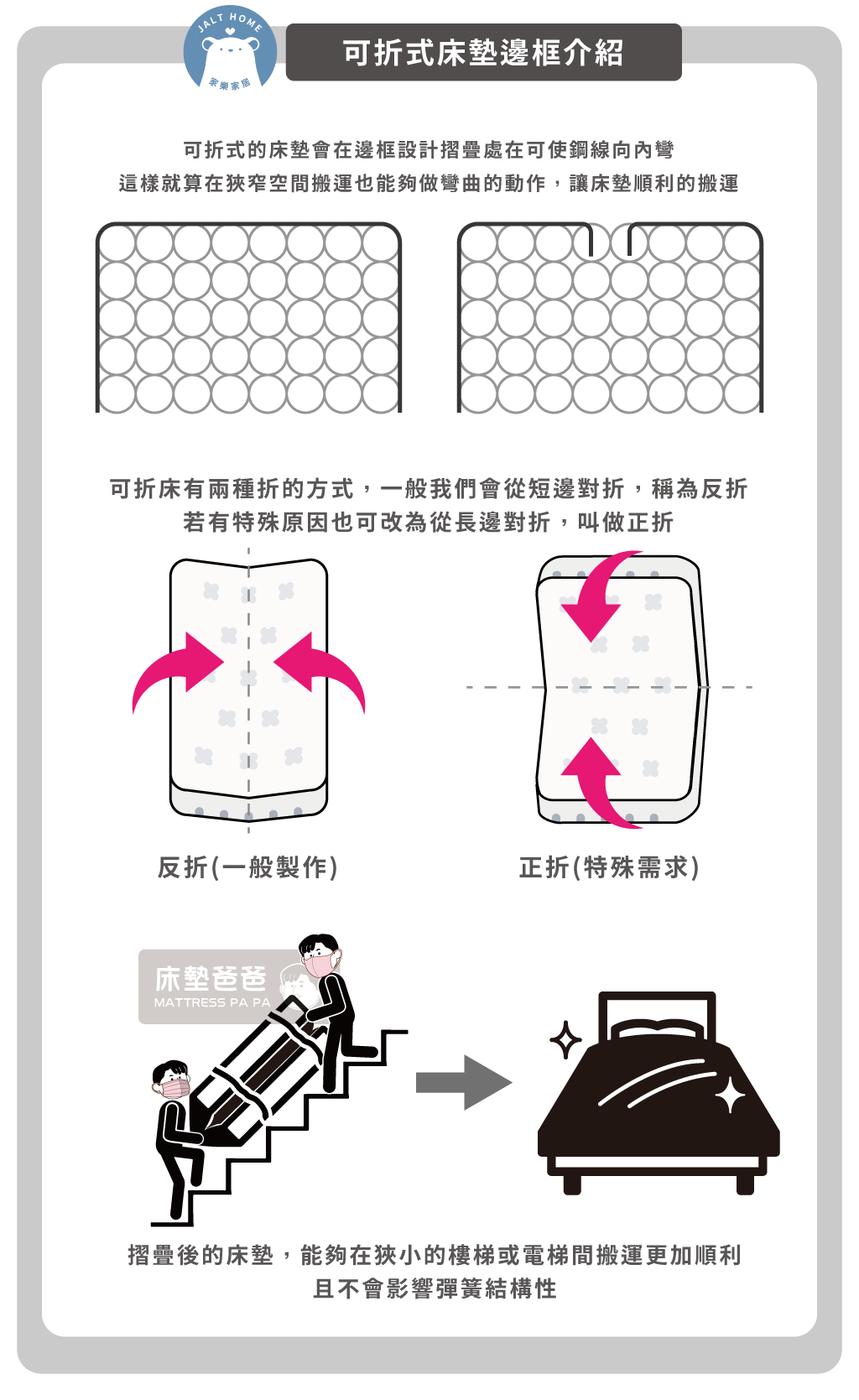 JALT HOME
家樂家居

可折式床墊邊框介紹

可折式的床墊會在邊框設計摺疊處在可使鋼線向內彎
這樣就算在狹窄空間搬運也能夠做彎曲的動作，讓床墊順利的搬運

可折床有兩種折的方式，一般我們會從短邊對折，稱為反折
若有特殊原因也可改為從長邊對折，叫做正折

反折(一般製作)

正折(特殊需求)

床墊爸爸
MATTRESS PA PA

摺疊後的床墊，能夠在狹小的樓梯或電梯間搬運更加順利
且不會影響彈簧結構性