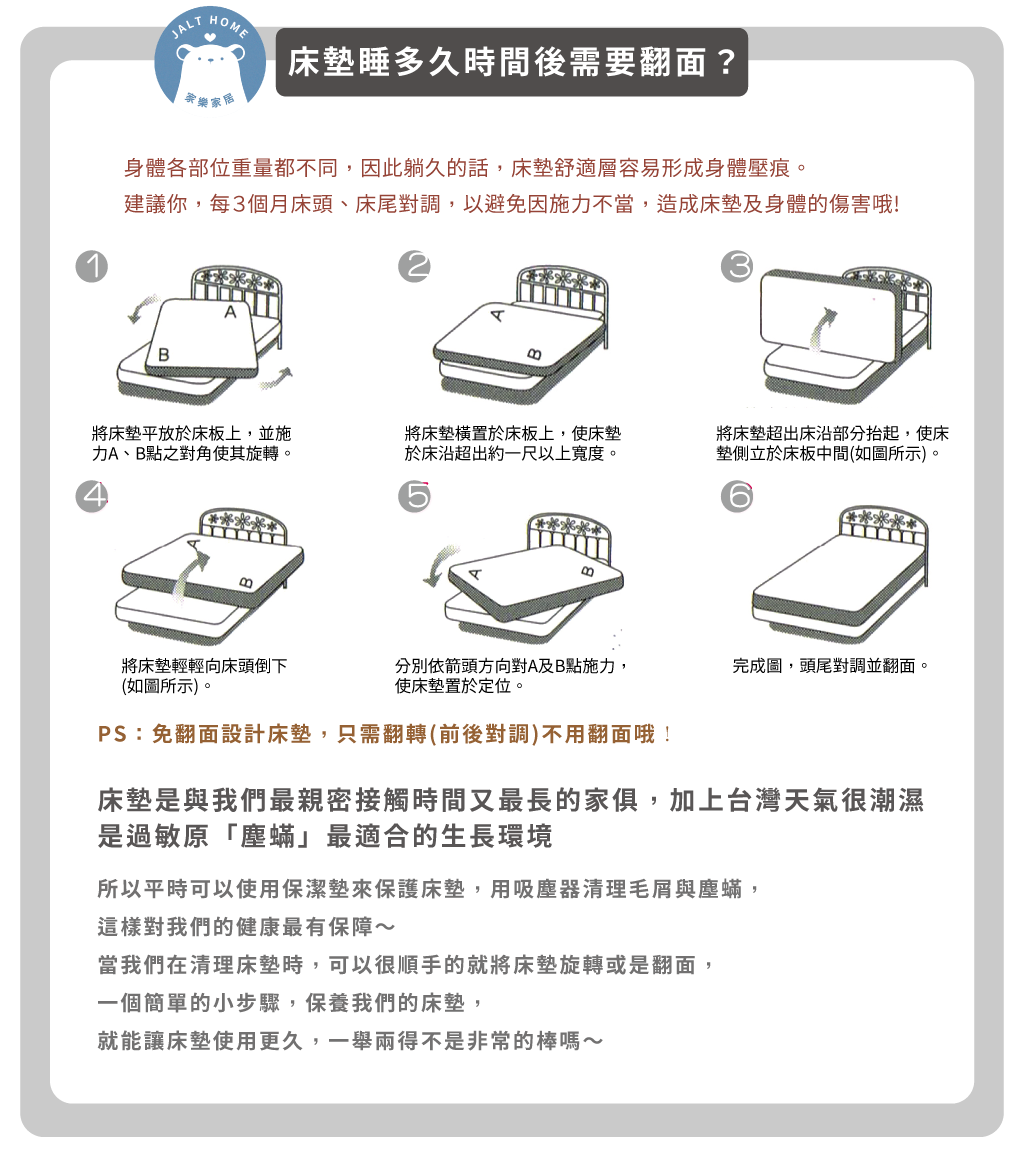 JALT HOME
家樂家居

床墊睡多久時間後需要翻面？

身體各部位重量都不同，因此躺久的話，床墊舒適層容易形成身體壓痕。
建議你，每3個月床頭、床尾對調，以避免因施力不當，造成床墊及身體的傷害哦!

1
A
B
將床墊平放於床板上，並施力A、B點之對角使其旋轉。

2
A
B
將床墊橫置於床板上，使床墊於床沿超出約一尺以上寬度。

3
將床墊超出床沿部分抬起，使床墊側立於床板中間(如圖所示)。

4
A
B
將床墊輕輕向床頭倒下(如圖所示)。

5
A
B
分別依箭頭方向對A及B點施力，使床墊置於定位。

6
完成圖，頭尾對調並翻面。

PS：免翻面設計床墊，只需翻轉(前後對調)不用翻面哦！

床墊是與我們最親密接觸時間又最長的家俱，加上台灣天氣很潮濕是過敏原「塵蟎」最適合的生長環境

所以平時可以使用保潔墊來保護床墊，用吸塵器清理毛屑與塵蟎，

這樣對我們的健康最有保障～

當我們在清理床墊時，可以很順手的就將床墊旋轉或是翻面，

一個簡單的小步驟，保養我們的床墊，

就能讓床墊使用更久，一舉兩得不是非常的棒嗎～