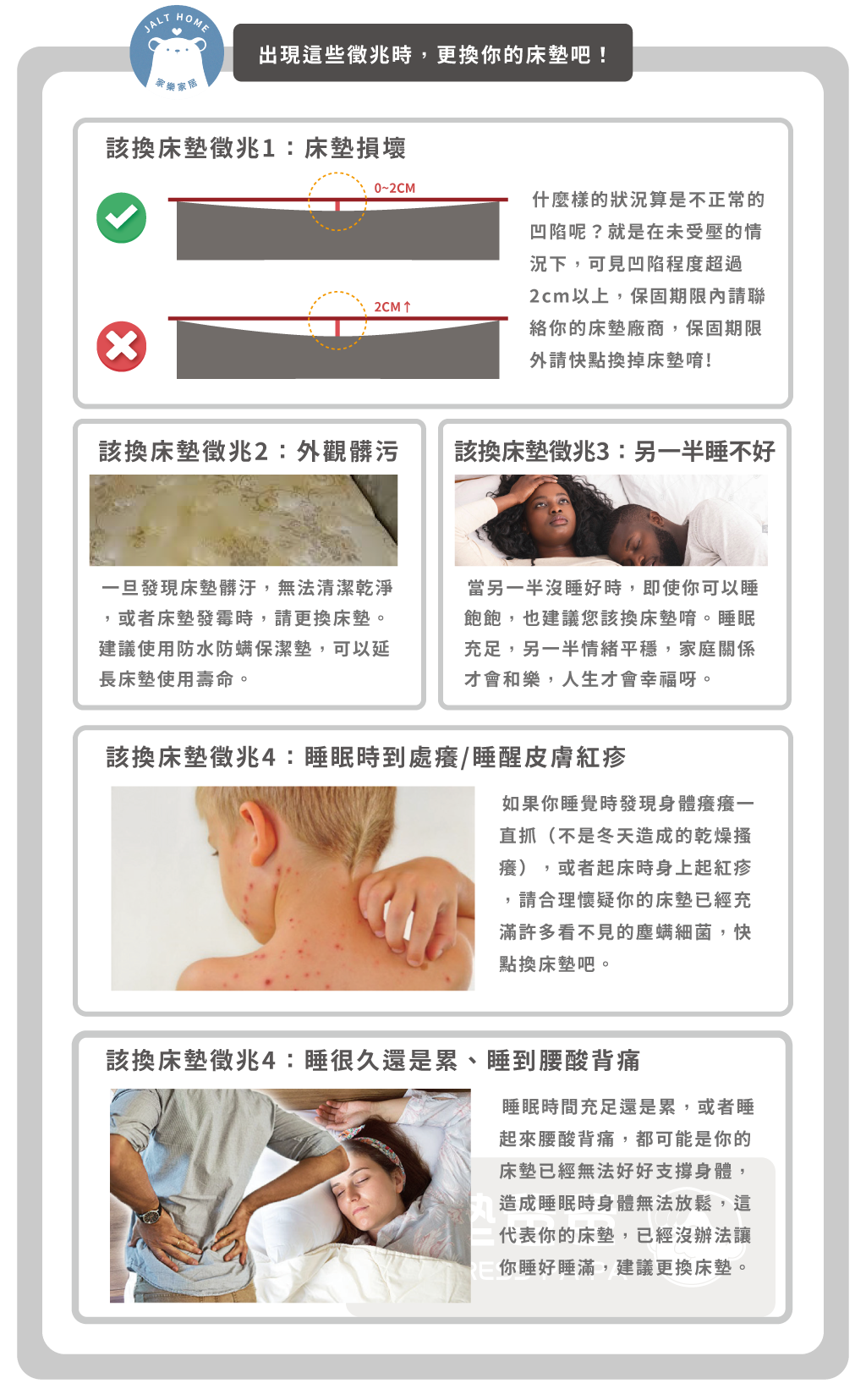 JALT HOME
家樂家居

出現這些徵兆時，更換你的床墊吧！

該換床墊徵兆1：床墊損壞

0~2CM

2CM↑

什麼樣的狀況算是不正常的凹陷呢？就是在未受壓的情況下，可見凹陷程度超過2cm以上，保固期限內請聯絡你的床墊廠商，保固期限外請快點換掉床墊唷!

該換床墊徵兆2：外觀髒污

一旦發現床墊髒汙，無法清潔乾淨，或者床墊發霉時，請更換床墊。建議使用防水防螨保潔墊，可以延長床墊使用壽命。

該換床墊徵兆3：另一半睡不好

當另一半沒睡好時，即使你可以睡飽飽，也建議您該換床墊唷。睡眠充足，另一半情緒平穩，家庭關係才會和樂，人生才會幸福呀。

該換床墊徵兆4：睡眠時到處癢/睡醒皮膚紅疹

如果你睡覺時發現身體癢癢一直抓（不是冬天造成的乾燥搔癢），或者起床時身上起紅疹，請合理懷疑你的床墊已經充滿許多看不見的塵螨細菌，快點換床墊吧。

該換床墊徵兆4：睡很久還是累、睡到腰酸背痛

睡眠時間充足還是累，或者睡起來腰酸背痛，都可能是你的床墊已經無法好好支撐身體，造成睡眠時身體無法放鬆，這代表你的床墊，已經沒辦法讓你睡好睡滿，建議更換床墊。